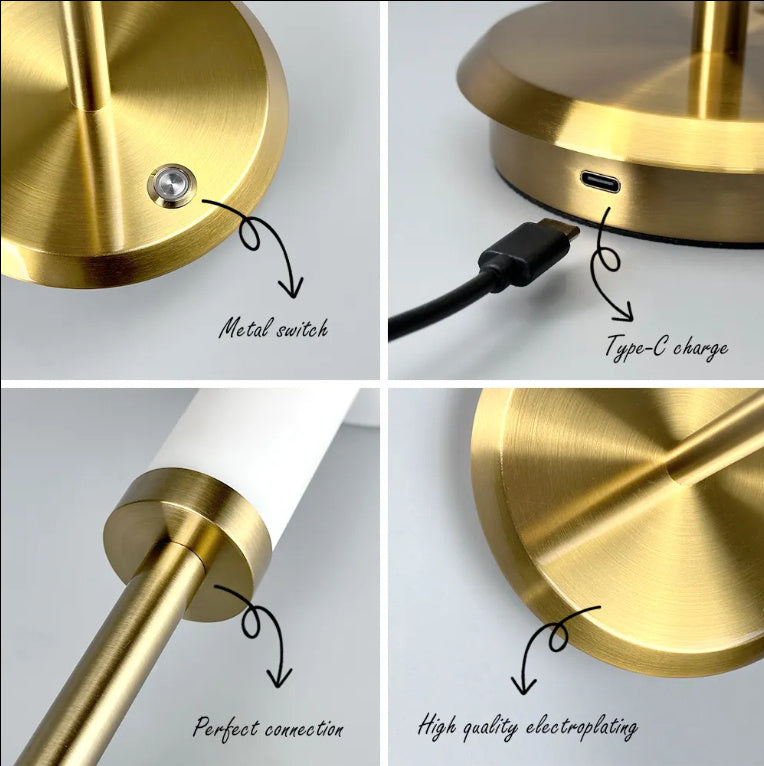 Metal switch

Type-C charge

Perfect connection

High quality electroplating